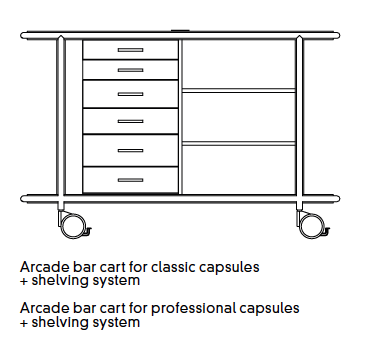 Arcade bar cart for classic capsules
+ shelving system

Arcade bar cart for professional capsules
+ shelving system